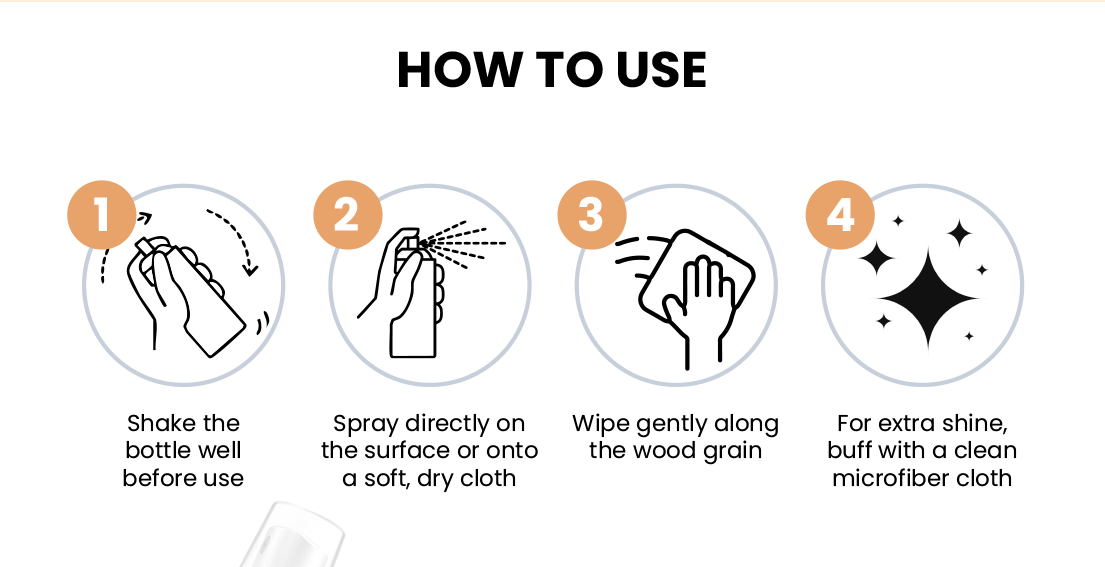 HOW TO USE

1

Shake the bottle well before use

2

Spray directly on the surface or onto a soft, dry cloth

3

Wipe gently along the wood grain

4

For extra shine, buff with a clean microfiber cloth